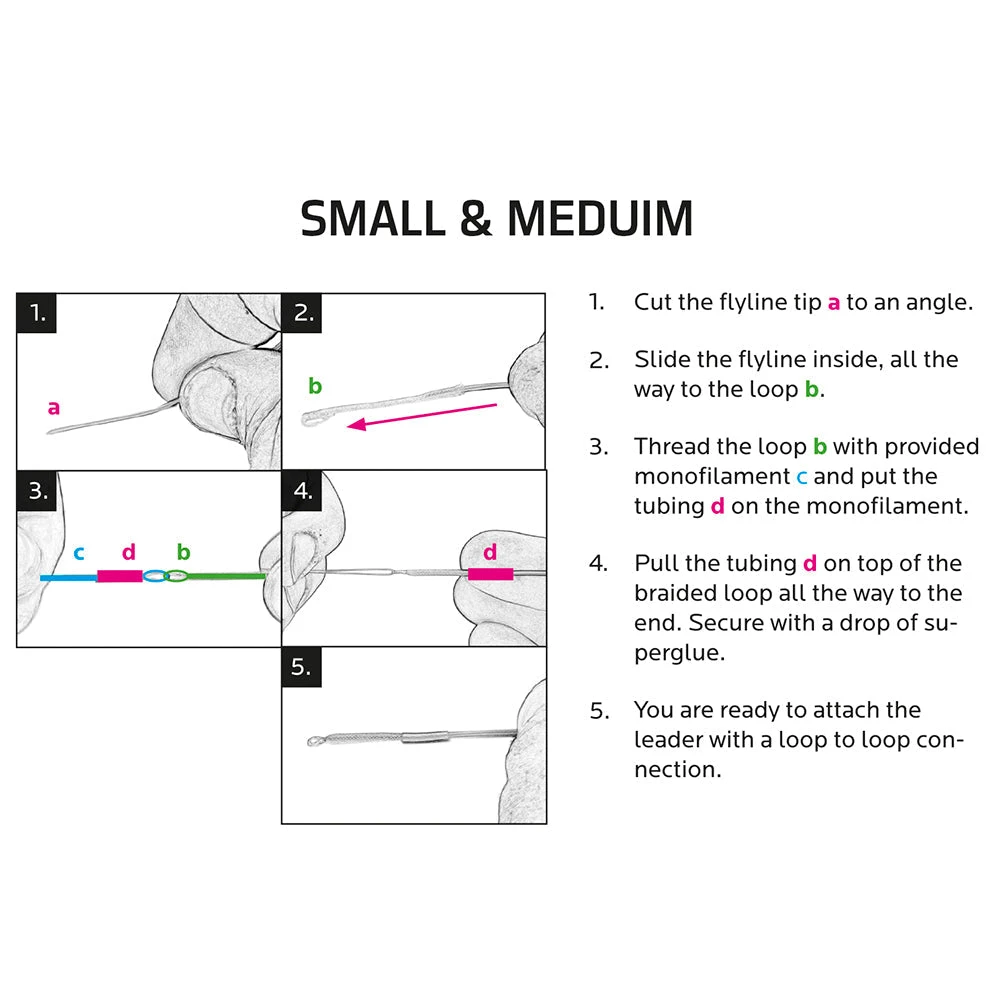 SMALL & MEDUIM

1.

a

2.

b

3.

c d b

4.

d

5.

1. Cut the flyline tip a to an angle.

2. Slide the flyline inside, all the way to the loop b.

3. Thread the loop b with provided monofilament c and put the tubing d on the monofilament.

4. Pull the tubing d on top of the braided loop all the way to the end. Secure with a drop of superglue.

5. You are ready to attach the leader with a loop to loop connection.